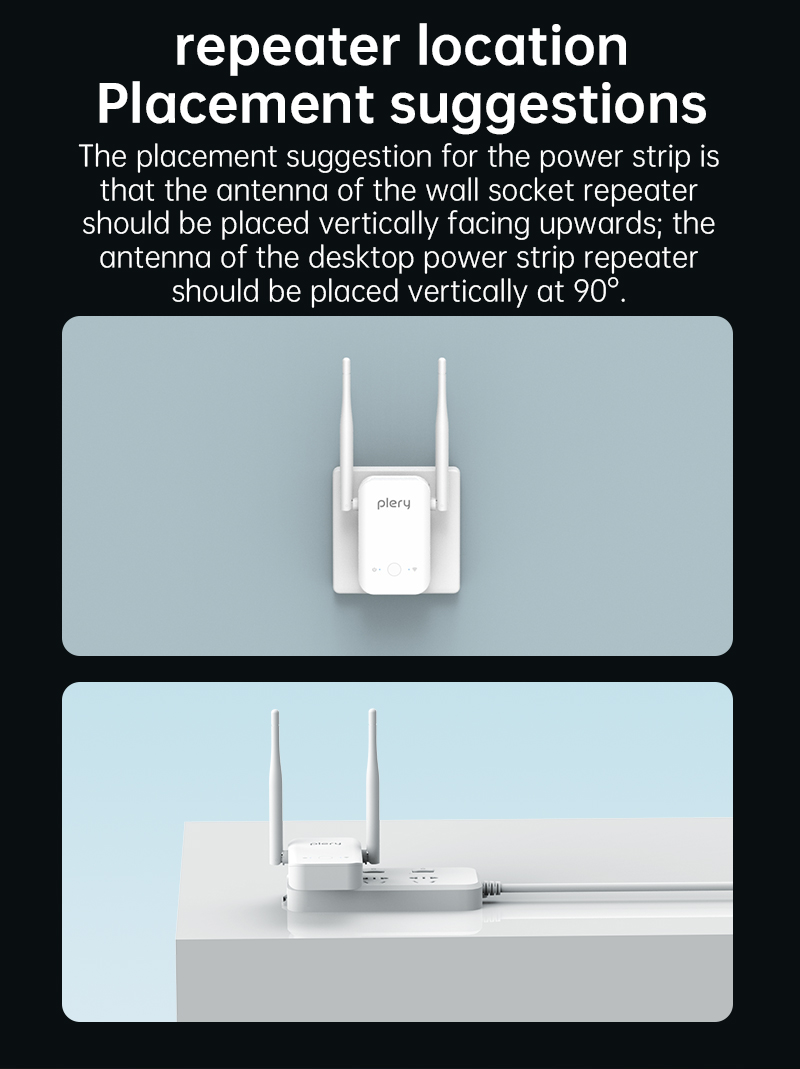 repeater location
Placement suggestions

The placement suggestion for the power strip is that the antenna of the wall socket repeater should be placed vertically facing upwards; the antenna of the desktop power strip repeater should be placed vertically at 90°.

plery

plery